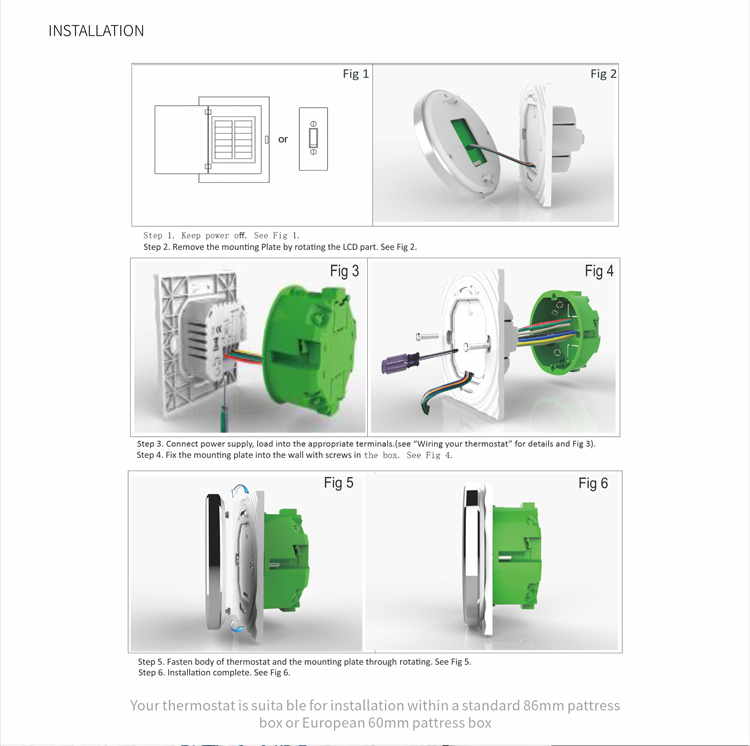 INSTALLATION

Fig 1

or

Fig 2

Step 1. Keep power off. See Fig 1.
Step 2. Remove the mounting Plate by rotating the LCD part. See Fig 2.

Fig 3

Fig 4

Step 3. Connect power supply, load into the appropriate terminals.(see "Wiring your thermostat" for details and Fig 3).
Step 4. Fix the mounting plate into the wall with screws in the box. See Fig 4.

Fig 5

Fig 6

Step 5. Fasten body of thermostat and the mounting plate through rotating. See Fig 5.
Step 6. Installation complete. See Fig 6.

Your thermostat is suita ble for installation within a standard 86mm pattress box or European 60mm pattress box